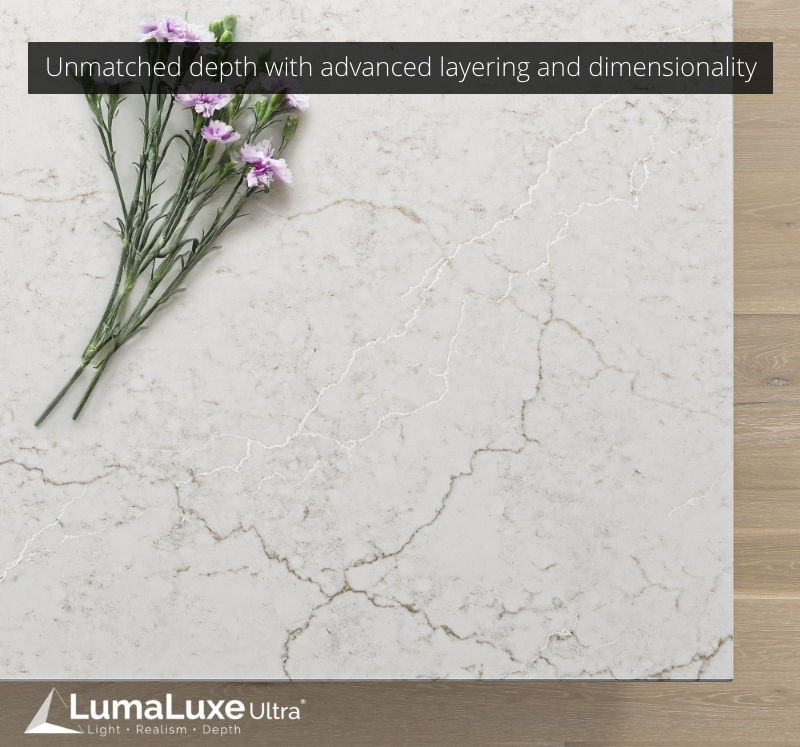 Unmatched depth with advanced layering and dimensionality

LumaLuxe Ultra®
Light · Realism · Depth