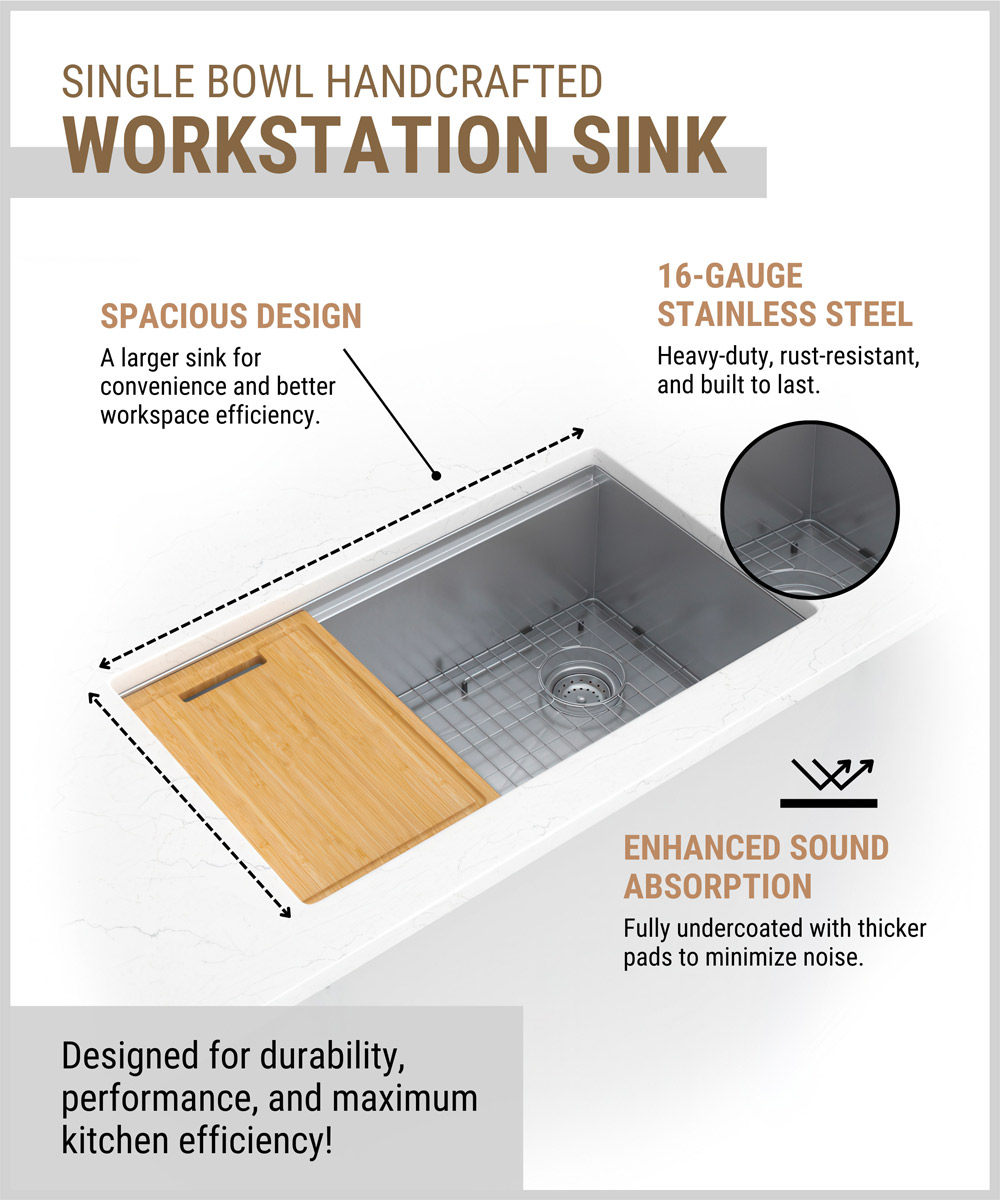 SINGLE BOWL HANDCRAFTED
WORKSTATION SINK

SPACIOUS DESIGN
A larger sink for convenience and better workspace efficiency.

16-GAUGE STAINLESS STEEL
Heavy-duty, rust-resistant, and built to last.

ENHANCED SOUND ABSORPTION
Fully undercoated with thicker pads to minimize noise.

Designed for durability, performance, and maximum kitchen efficiency!